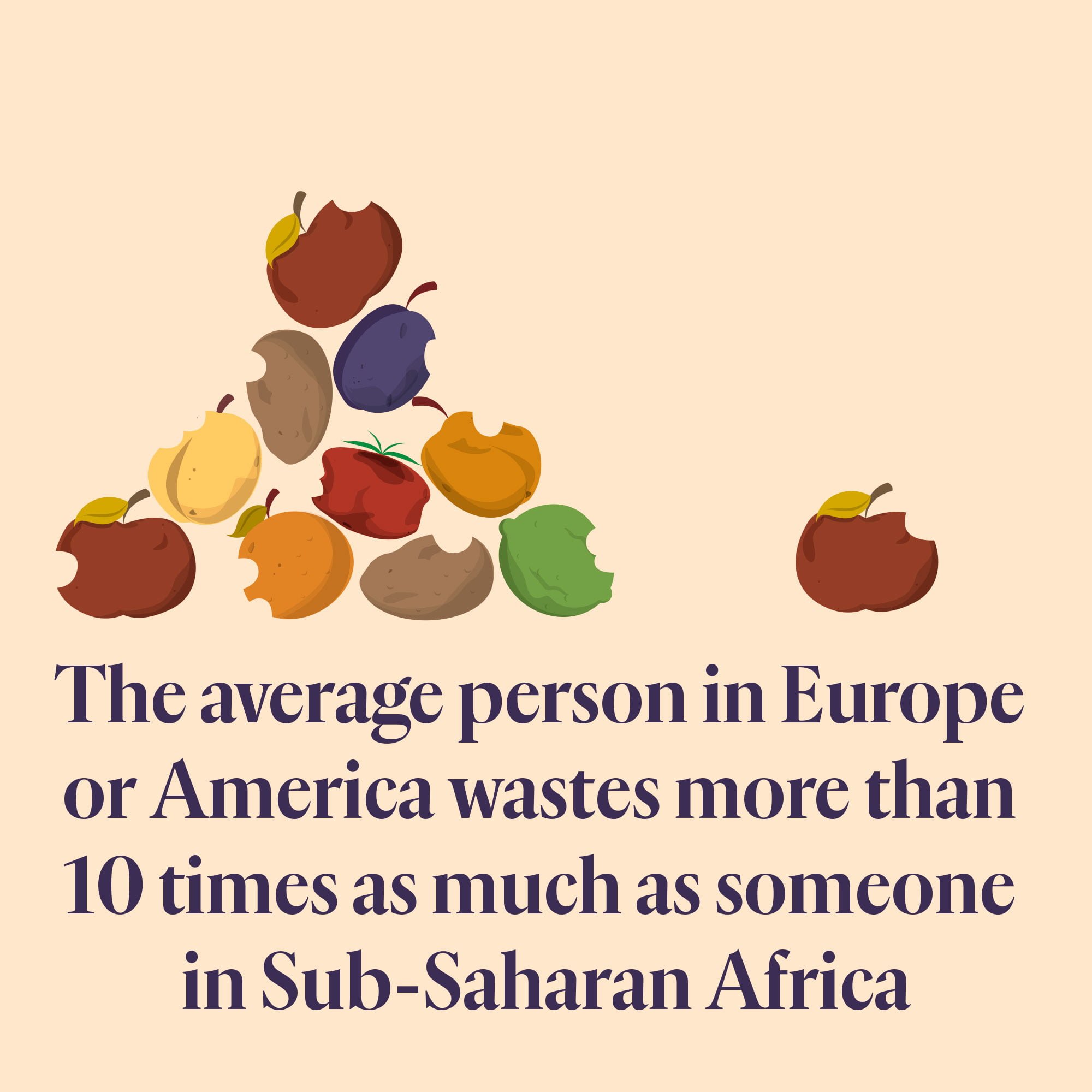 The average person in Europe or America wastes more than 10 times as much as someone in Sub-Saharan Africa